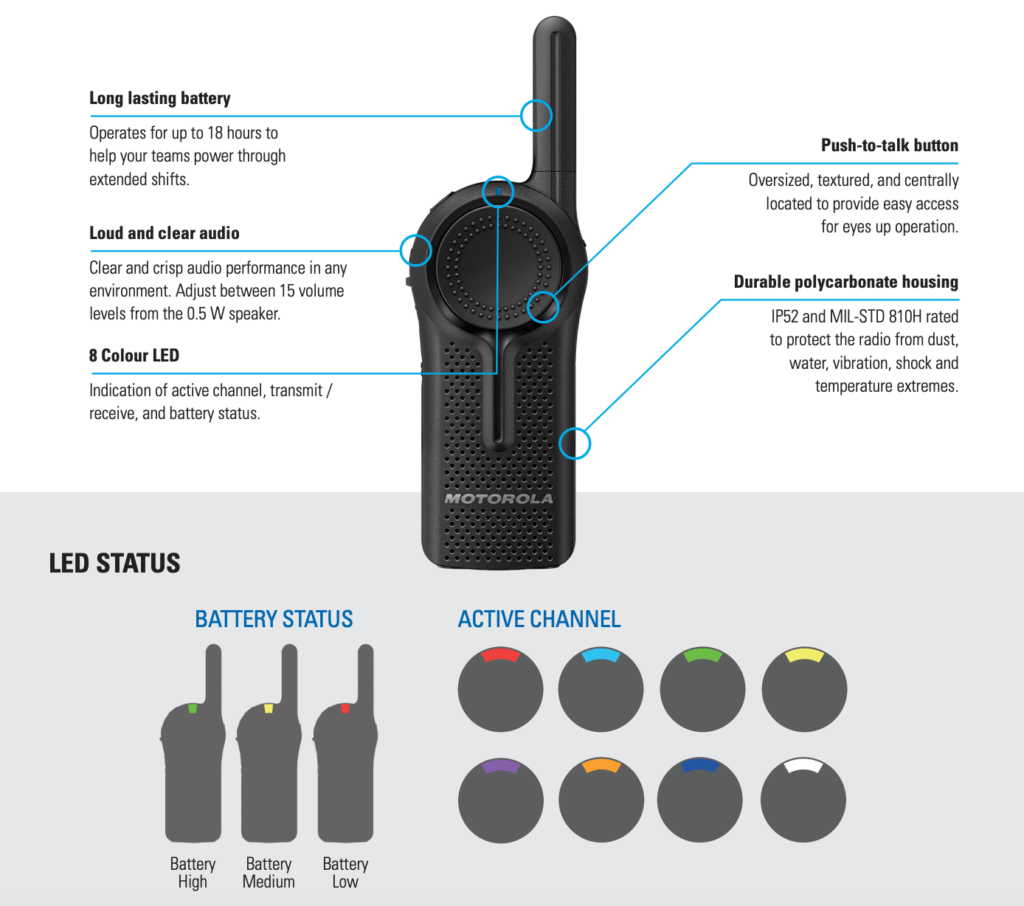 Long lasting battery

Operates for up to 18 hours to help your teams power through extended shifts.

Loud and clear audio

Clear and crisp audio performance in any environment. Adjust between 15 volume levels from the 0.5 W speaker.

8 Colour LED

Indication of active channel, transmit / receive, and battery status.

Push-to-talk button

Oversized, textured, and centrally located to provide easy access for eyes up operation.

Durable polycarbonate housing

IP52 and MIL-STD 810H rated to protect the radio from dust, water, vibration, shock and temperature extremes.

MOTOROLA

LED STATUS

BATTERY STATUS

Battery High

Battery Medium

Battery Low

ACTIVE CHANNEL